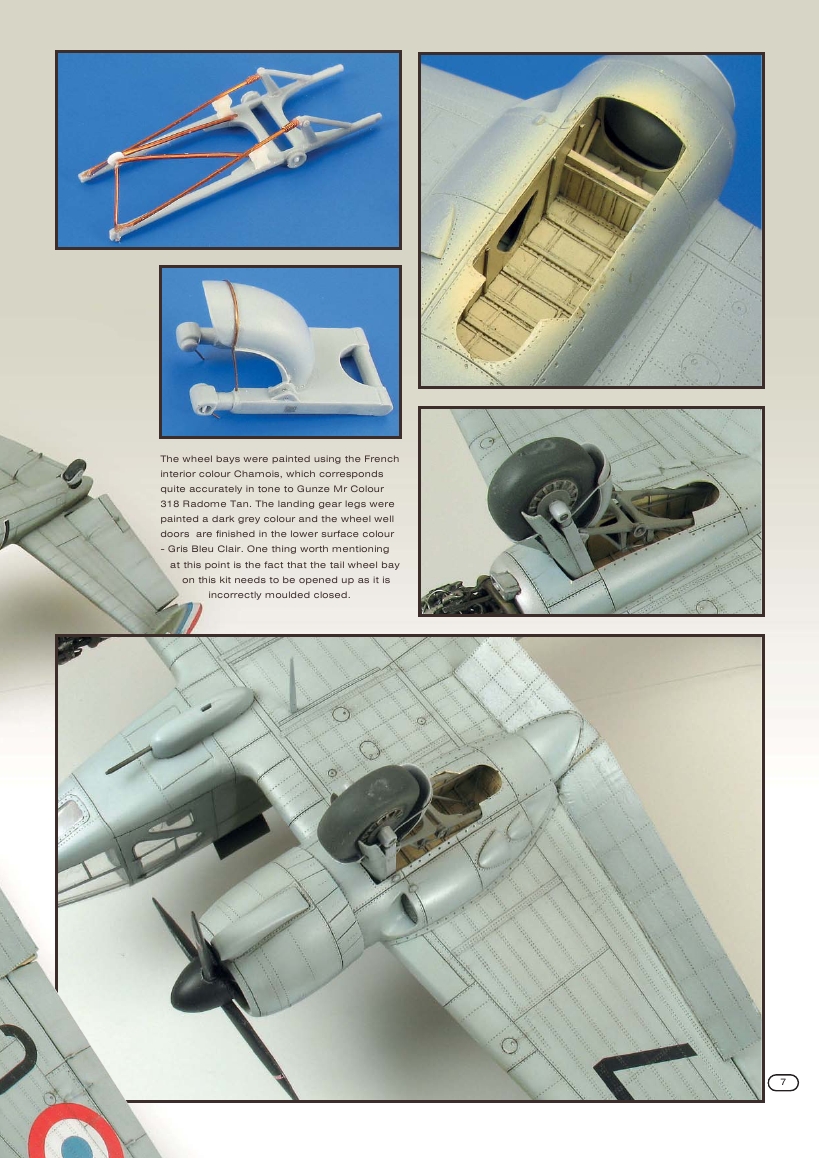 The wheel bays were painted using the French interior colour Chamois, which corresponds quite accurately in tone to Gunze Mr Colour 318 Radome Tan. The landing gear legs were painted a dark grey colour and the wheel well doors are finished in the lower surface colour - Gris Bleu Clair. One thing worth mentioning at this point is the fact that the tail wheel bay on this kit needs to be opened up as it is incorrectly moulded closed.

7